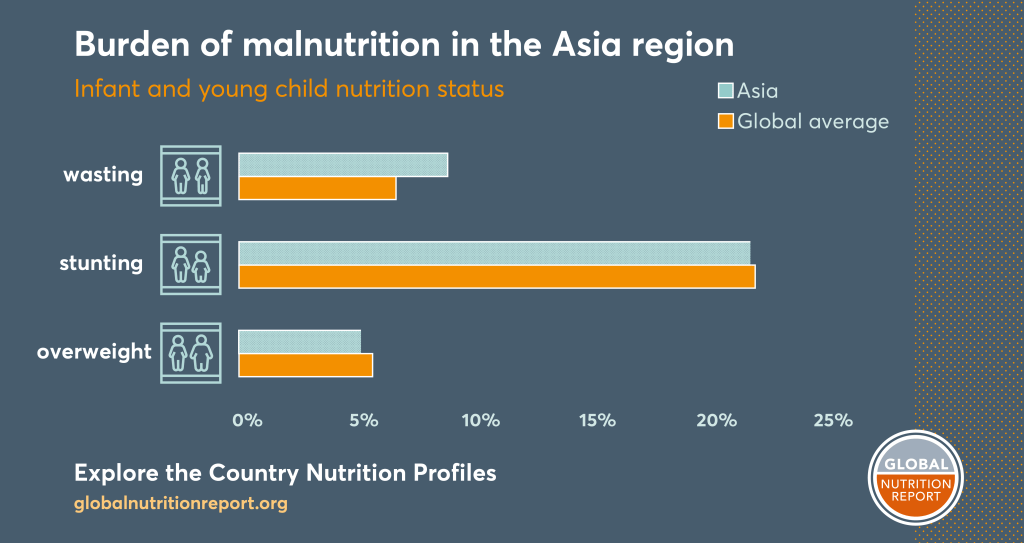 Burden of malnutrition in the Asia region

Infant and young child nutrition status

Asia
Global average

wasting

stunting

overweight

0% 5% 10% 15% 20% 25%

Explore the Country Nutrition Profiles
globalnutritionreport.org

GLOBAL
NUTRITION
REPORT