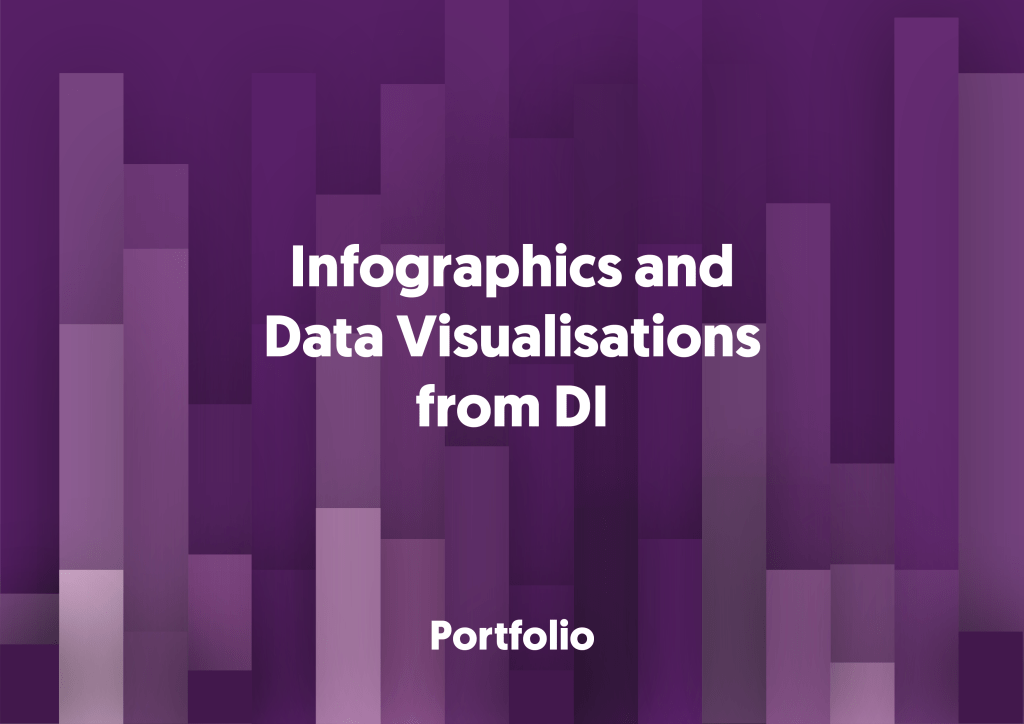 Infographics and Data Visualisations from DI

Portfolio